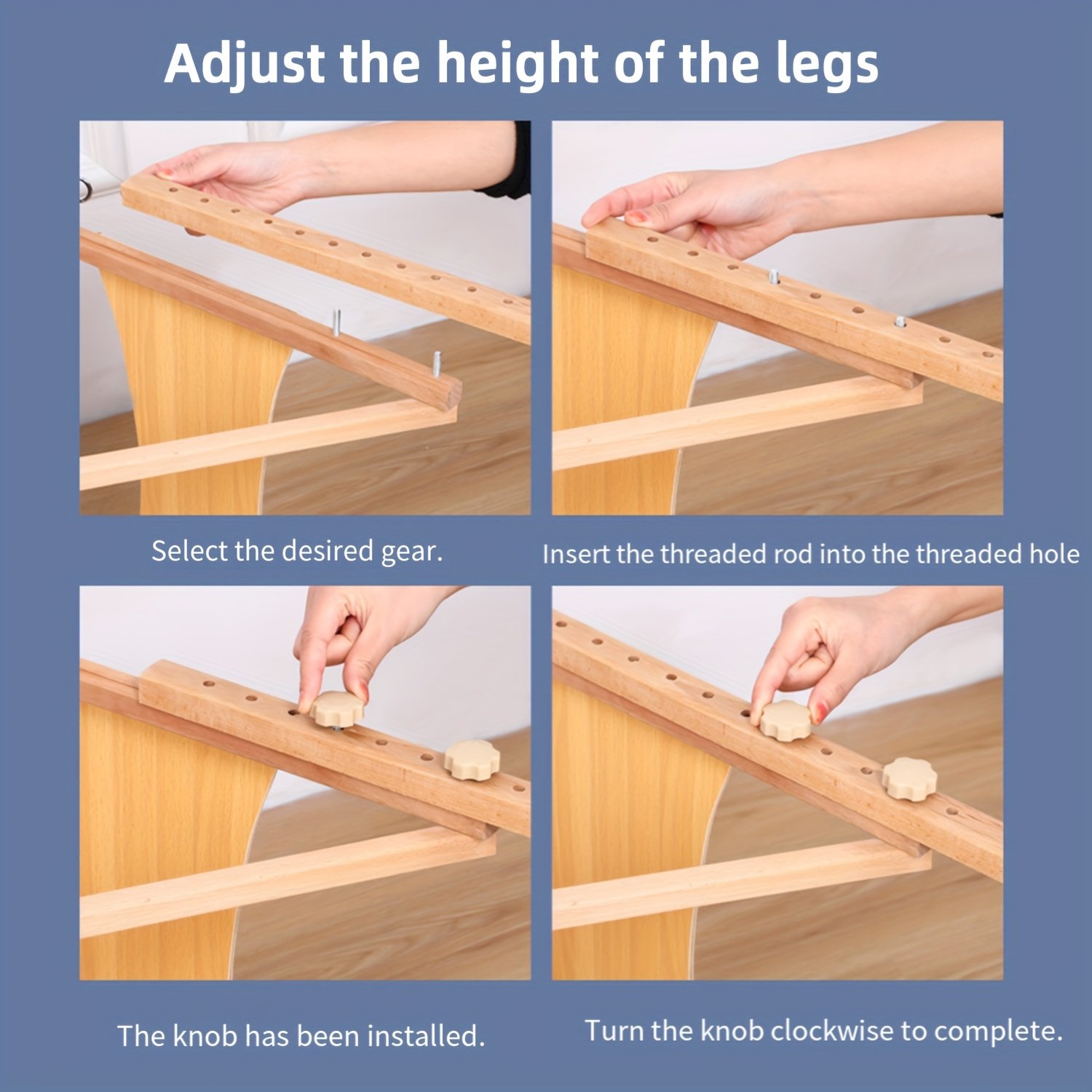 Adjust the height of the legs

Select the desired gear.

Insert the threaded rod into the threaded hole

The knob has been installed.

Turn the knob clockwise to complete.