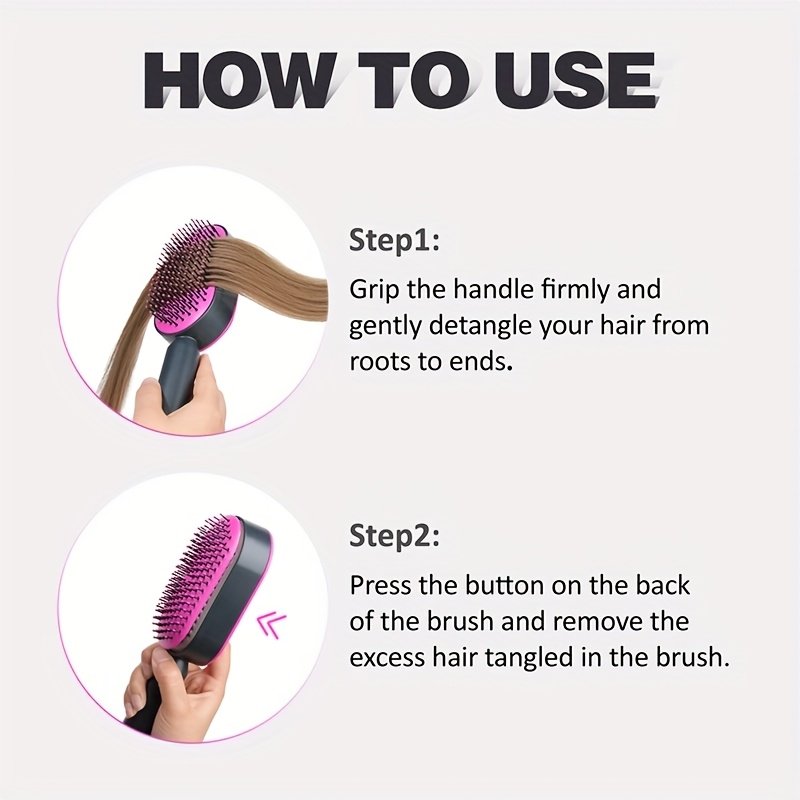 HOW TO USE

Step1:

Grip the handle firmly and gently detangle your hair from roots to ends.

Step2:

Press the button on the back of the brush and remove the excess hair tangled in the brush.